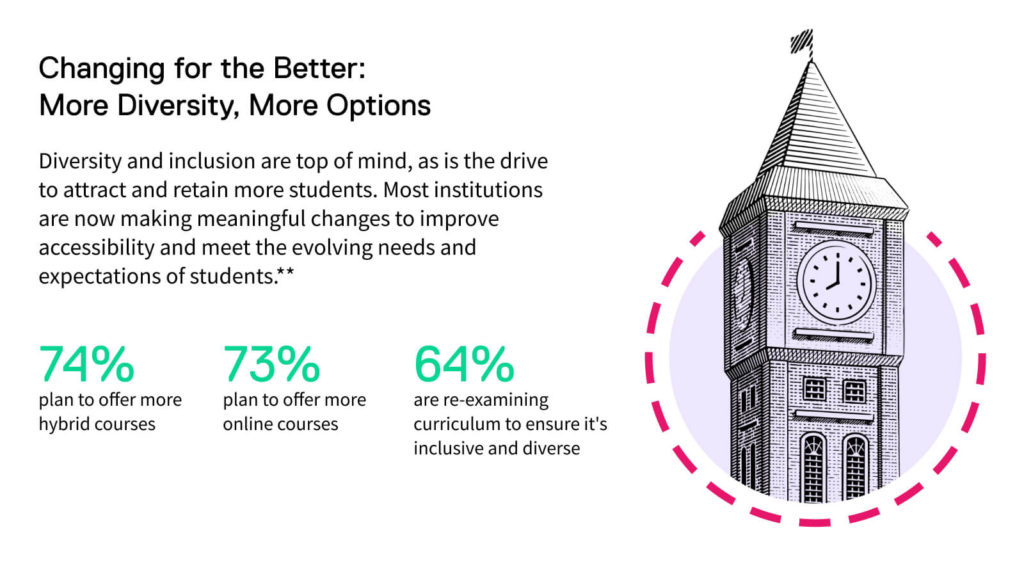 Changing for the Better:
More Diversity, More Options

Diversity and inclusion are top of mind, as is the drive to attract and retain more students. Most institutions are now making meaningful changes to improve accessibility and meet the evolving needs and expectations of students.**

74%
plan to offer more hybrid courses

73%
plan to offer more online courses

64%
are re-examining curriculum to ensure it's inclusive and diverse