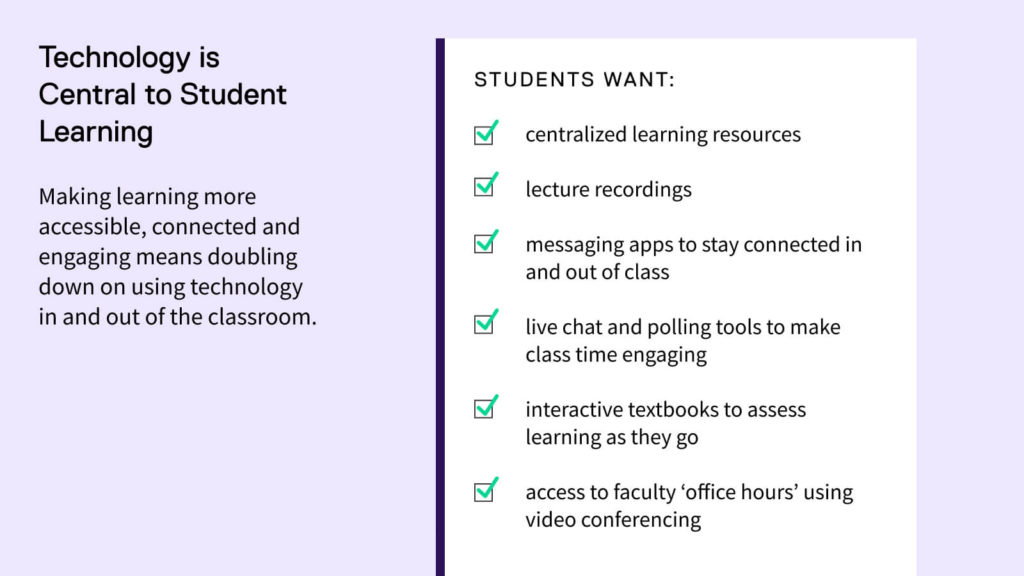 Technology is Central to Student Learning

Making learning more accessible, connected and engaging means doubling down on using technology in and out of the classroom.

STUDENTS WANT:

centralized learning resources

lecture recordings

messaging apps to stay connected in and out of class

live chat and polling tools to make class time engaging

interactive textbooks to assess learning as they go

access to faculty ‘office hours’ using video conferencing