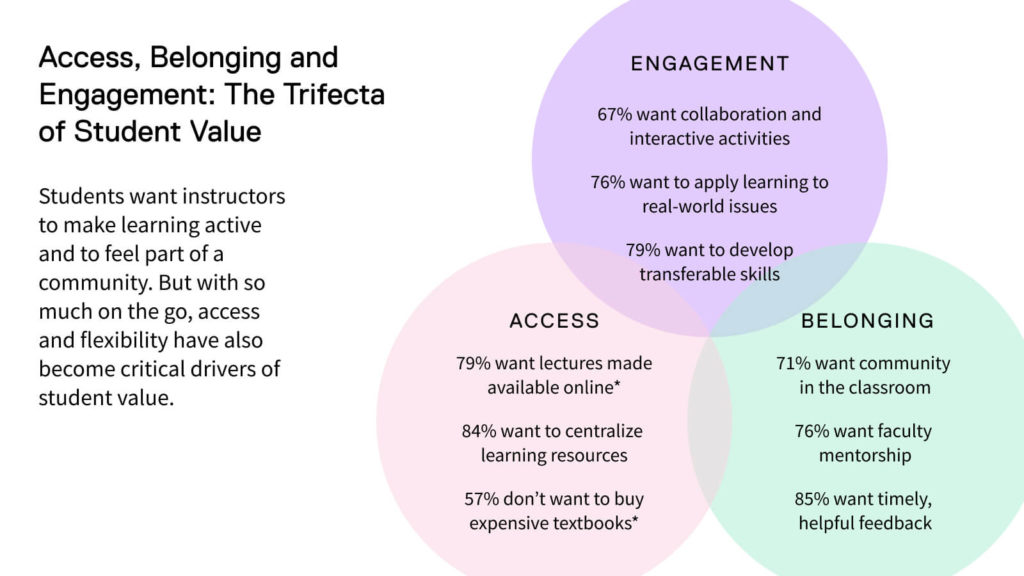 Access, Belonging and Engagement: The Trifecta of Student Value

Students want instructors to make learning active and to feel part of a community. But with so much on the go, access and flexibility have also become critical drivers of student value.

ENGAGEMENT

67% want collaboration and interactive activities

76% want to apply learning to real-world issues

79% want to develop transferable skills

ACCESS

79% want lectures made available online*

84% want to centralize learning resources

57% don't want to buy expensive textbooks*

BELONGING

71% want community in the classroom

76% want faculty mentorship

85% want timely, helpful feedback