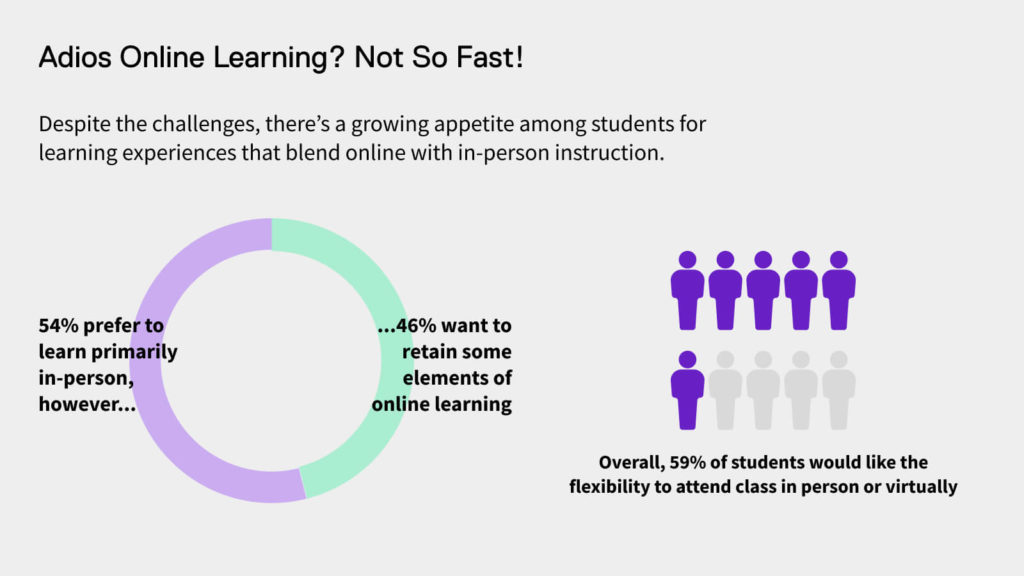 Adios Online Learning? Not So Fast!

Despite the challenges, there's a growing appetite among students for learning experiences that blend online with in-person instruction.

54% prefer to learn primarily in-person, however...

...46% want to retain some elements of online learning

Overall, 59% of students would like the flexibility to attend class in person or virtually