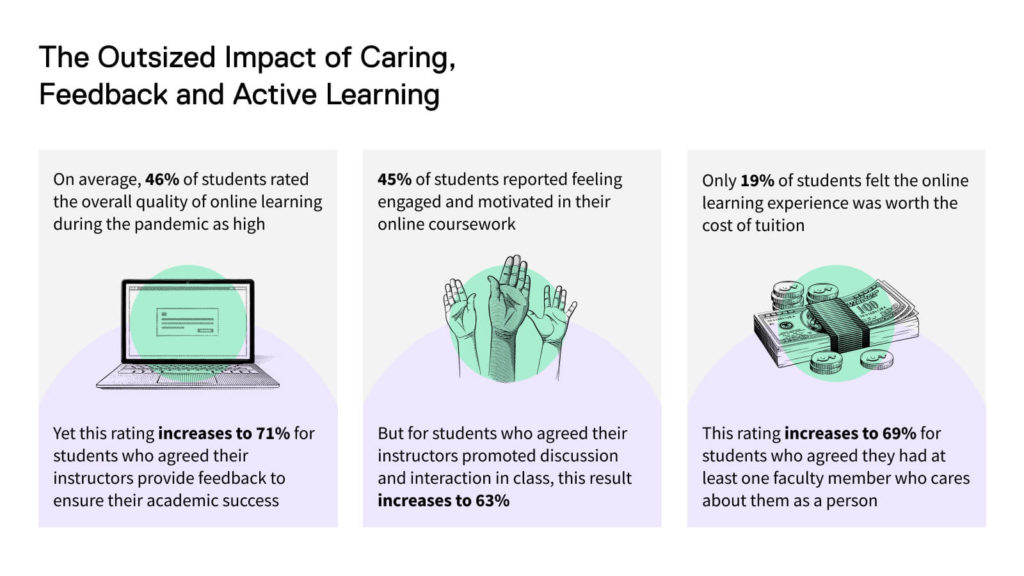 The Outsized Impact of Caring, Feedback and Active Learning

On average, 46% of students rated the overall quality of online learning during the pandemic as high

Yet this rating increases to 71% for students who agreed their instructors provide feedback to ensure their academic success

45% of students reported feeling engaged and motivated in their online coursework

But for students who agreed their instructors promoted discussion and interaction in class, this result increases to 63%

Only 19% of students felt the online learning experience was worth the cost of tuition

This rating increases to 69% for students who agreed they had at least one faculty member who cares about them as a person