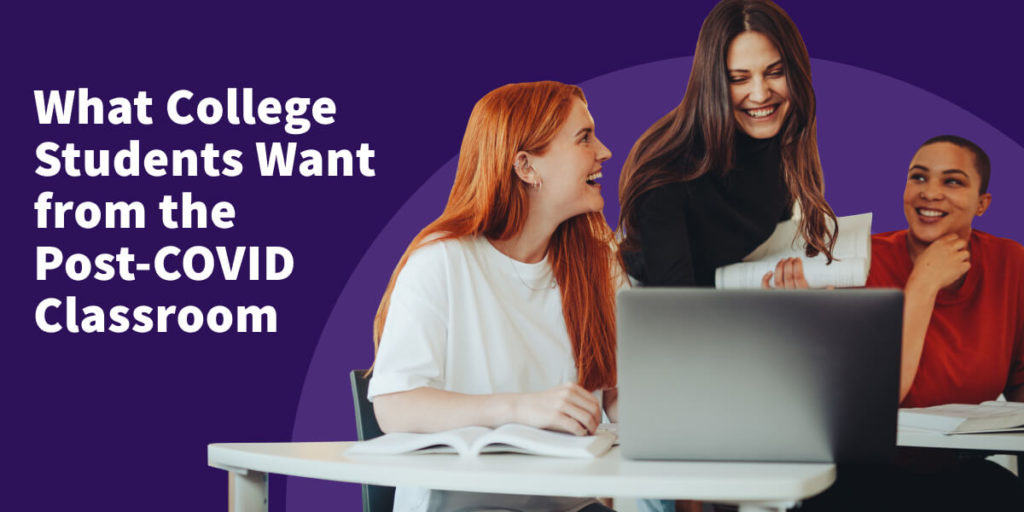 What College Students Want from the Post-COVID Classroom