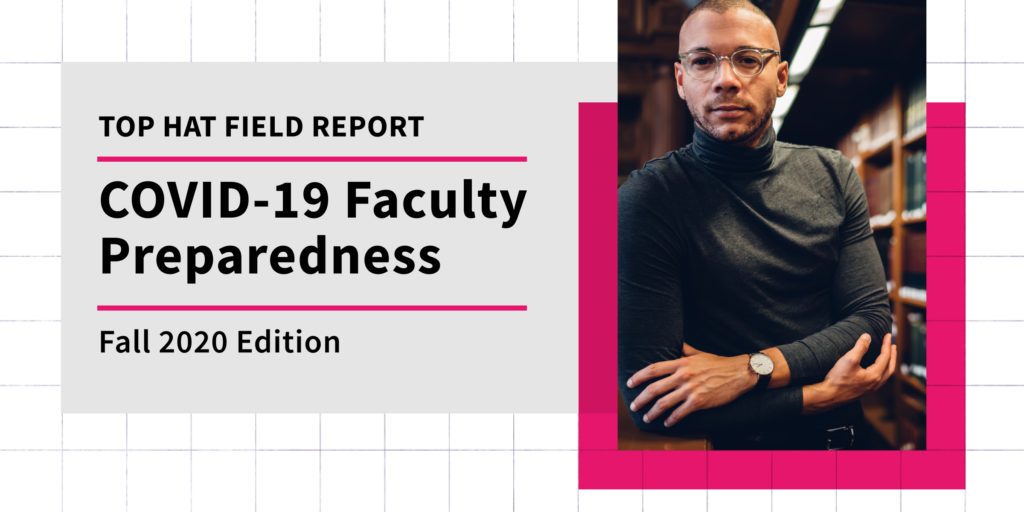 TOP HAT FIELD REPORT

COVID-19 Faculty Preparedness

Fall 2020 Edition